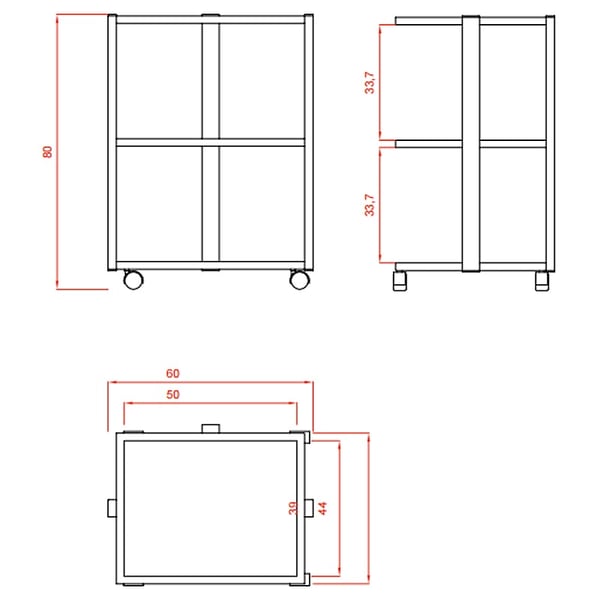 80

33,7

33,7

60

50

39

44